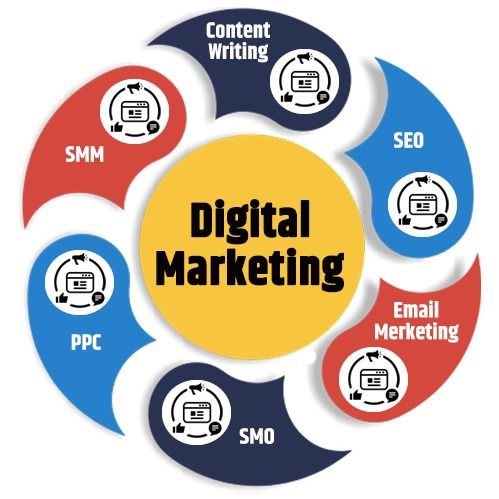 Digital Marketing

Content Writing

SEO

Email Merketing

SMO

PPC

SMM